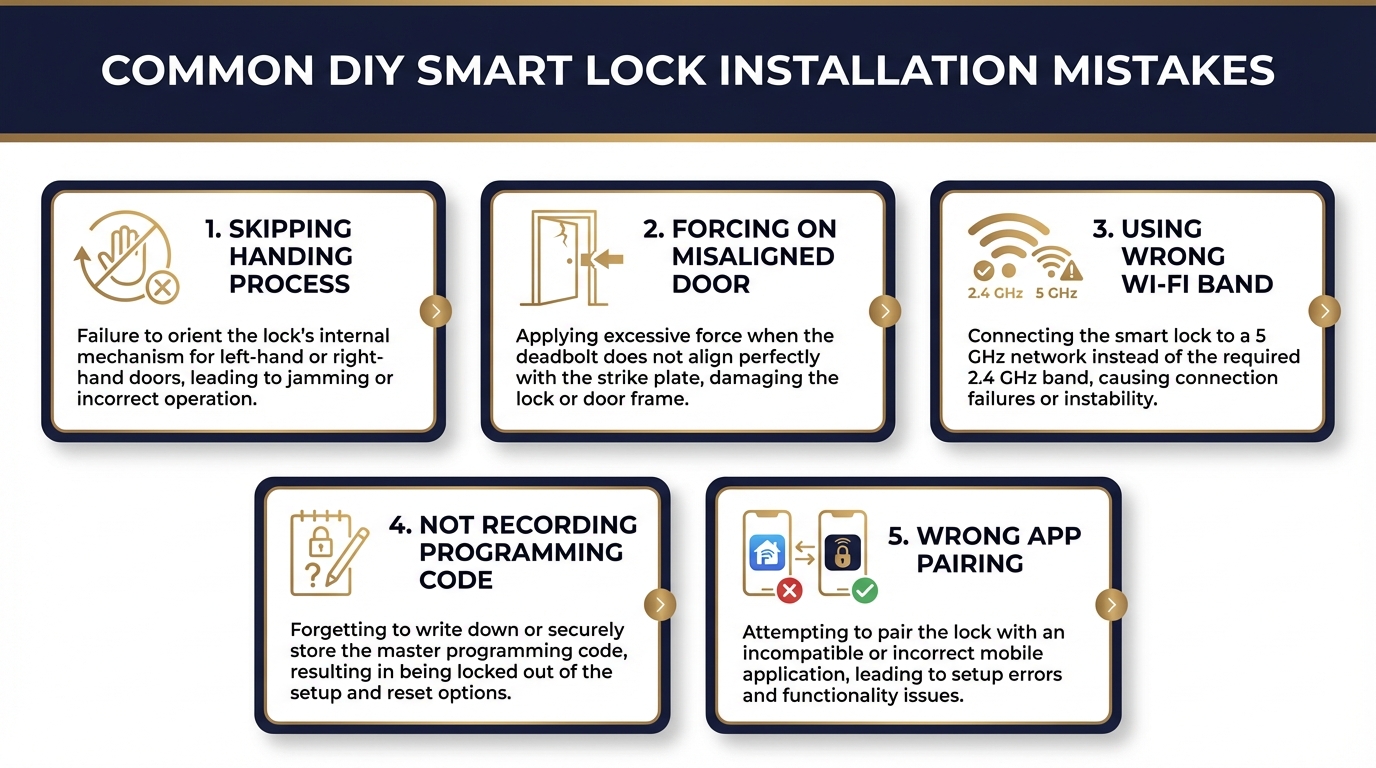 COMMON DIY SMART LOCK INSTALLATION MISTAKES

1. SKIPPING HANDING PROCESS

Failure to orient the lock's internal mechanism for left-hand or right-hand doors, leading to jamming or incorrect operation.

2. FORCING ON MISALIGNED DOOR

Applying excessive force when the deadbolt does not align perfectly with the strike plate, damaging the lock or door frame.

2.4 GHz 5 GHz

3. USING WRONG WI-FI BAND

Connecting the smart lock to a 5 GHz network instead of the required 2.4 GHz band, causing connection failures or instability.

4. NOT RECORDING PROGRAMMING CODE

Forgetting to write down or securely store the master programming code, resulting in being locked out of the setup and reset options.

5. WRONG APP PAIRING

Attempting to pair the lock with an incompatible or incorrect mobile application, leading to setup errors and functionality issues.